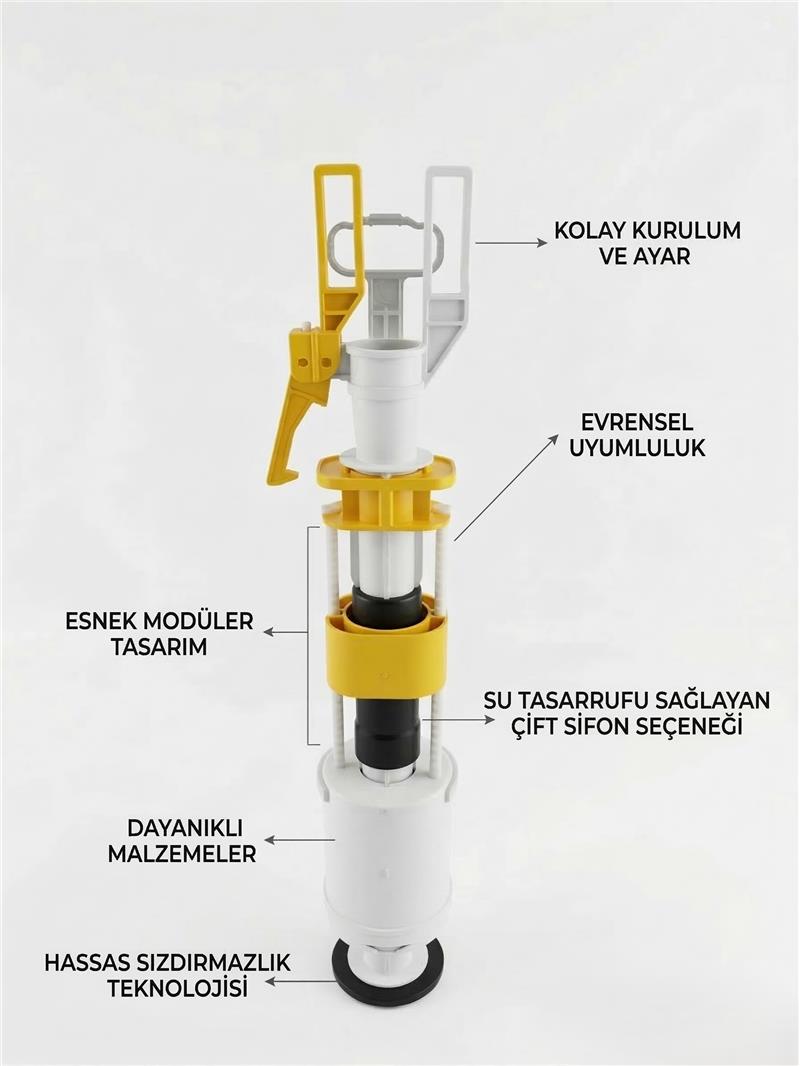 KOLAY KURULUM
VE AYAR

EVRENSEL
UYUMLULUK

ESNEK MODÜLER
TASARIM

SU TASARRUFU SAĞLAYAN
ÇİFT SİFON SEÇENEĞİ

DAYANIKLI
MALZEMELER

HASSAS SIZDIRMAZLIK
TEKNOLOJİSİ